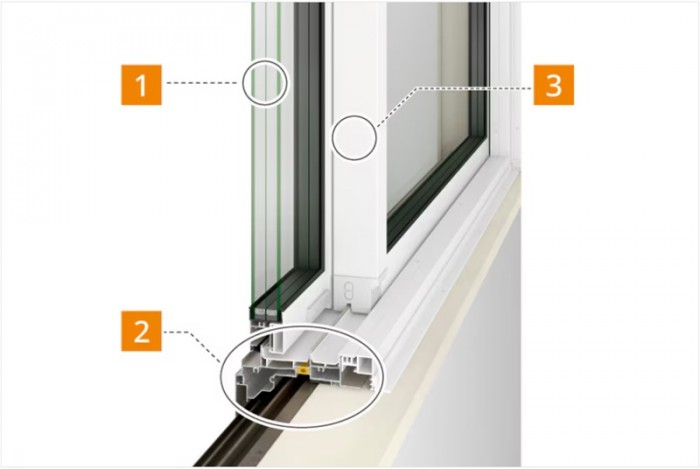 1

3

2